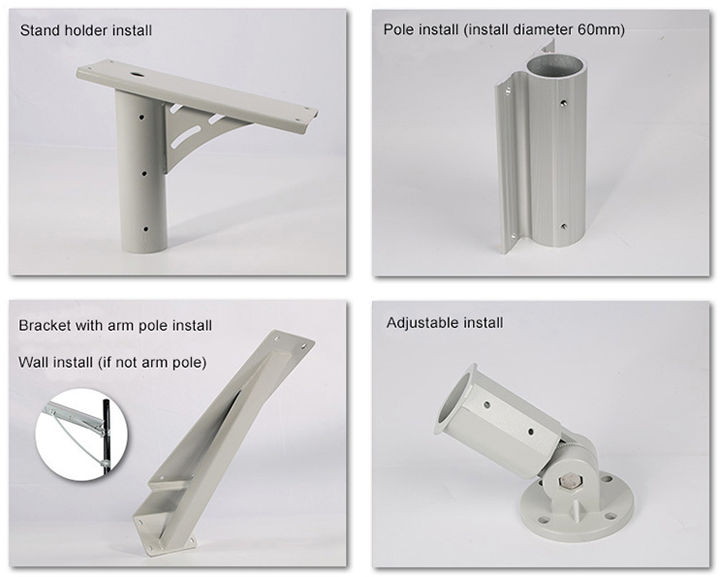 Stand holder install

Pole install (install diameter 60mm)

Bracket with arm pole install

Wall install (if not arm pole)

Adjustable install